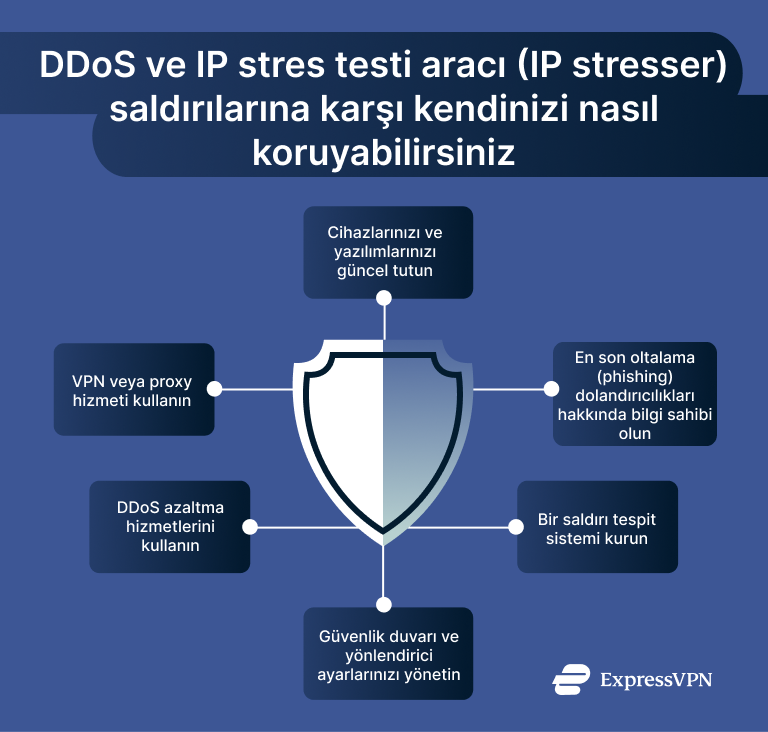 DDoS ve IP stres testi aracı (IP stresser) saldırılarına karşı kendinizi nasıl koruyabilirsiniz

Cihazlarınızı ve yazılımlarınızı güncel tutun

VPN veya proxy hizmeti kullanın

En son oltalama (phishing) dolandırıcılıkları hakkında bilgi sahibi olun

DDoS azaltma hizmetlerini kullanın

Bir saldırı tespit sistemi kurun

Güvenlik duvarı ve yönlendirici ayarlarınızı yönetin

ExpressVPN